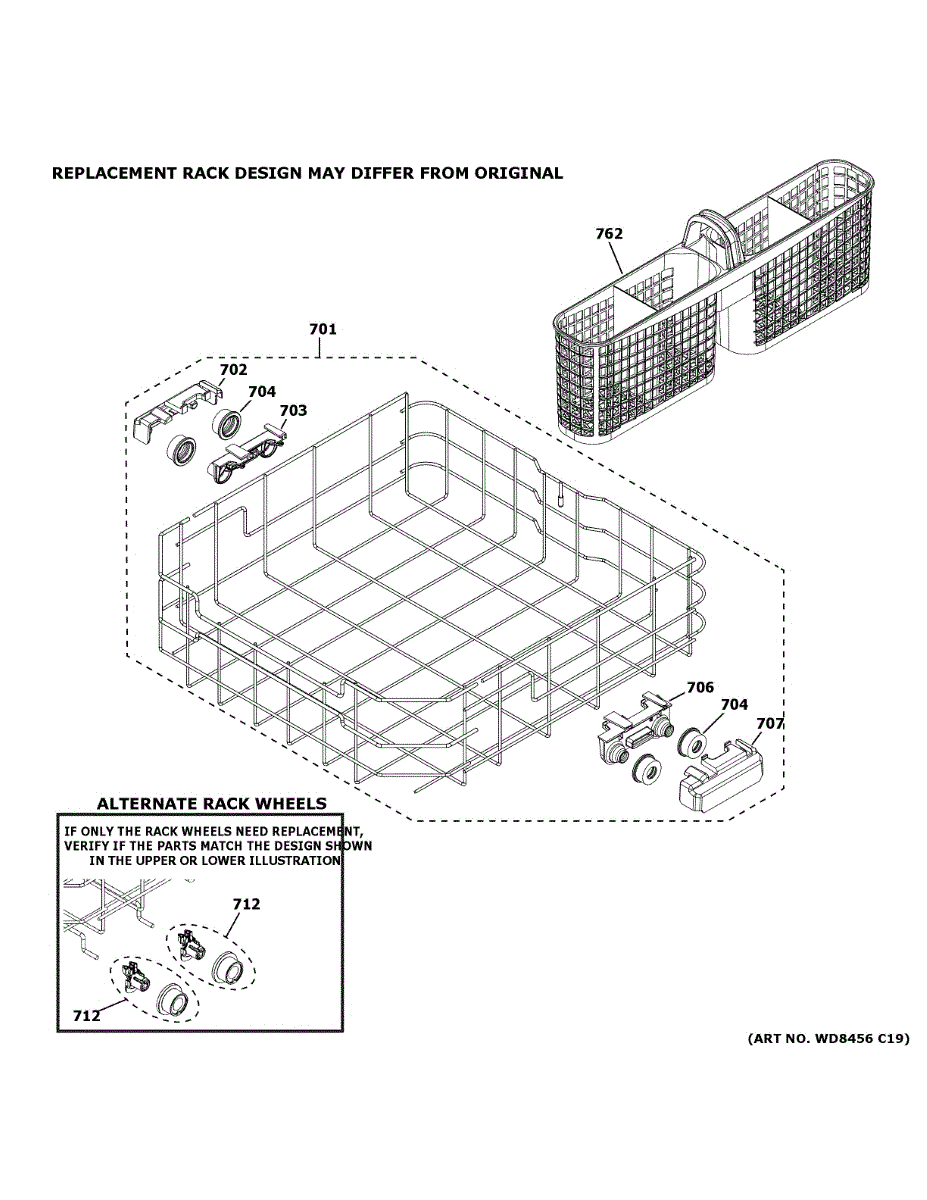 REPLACEMENT RACK DESIGN MAY DIFFER FROM ORIGINAL

762

701

702

704

703

706

704

707

ALTERNATE RACK WHEELS

IF ONLY THE RACK WHEELS NEED REPLACEMENT, VERIFY IF THE PARTS MATCH THE DESIGN SHOWN IN THE UPPER OR LOWER ILLUSTRATION

712

712

(ART NO. WD8456 C19)