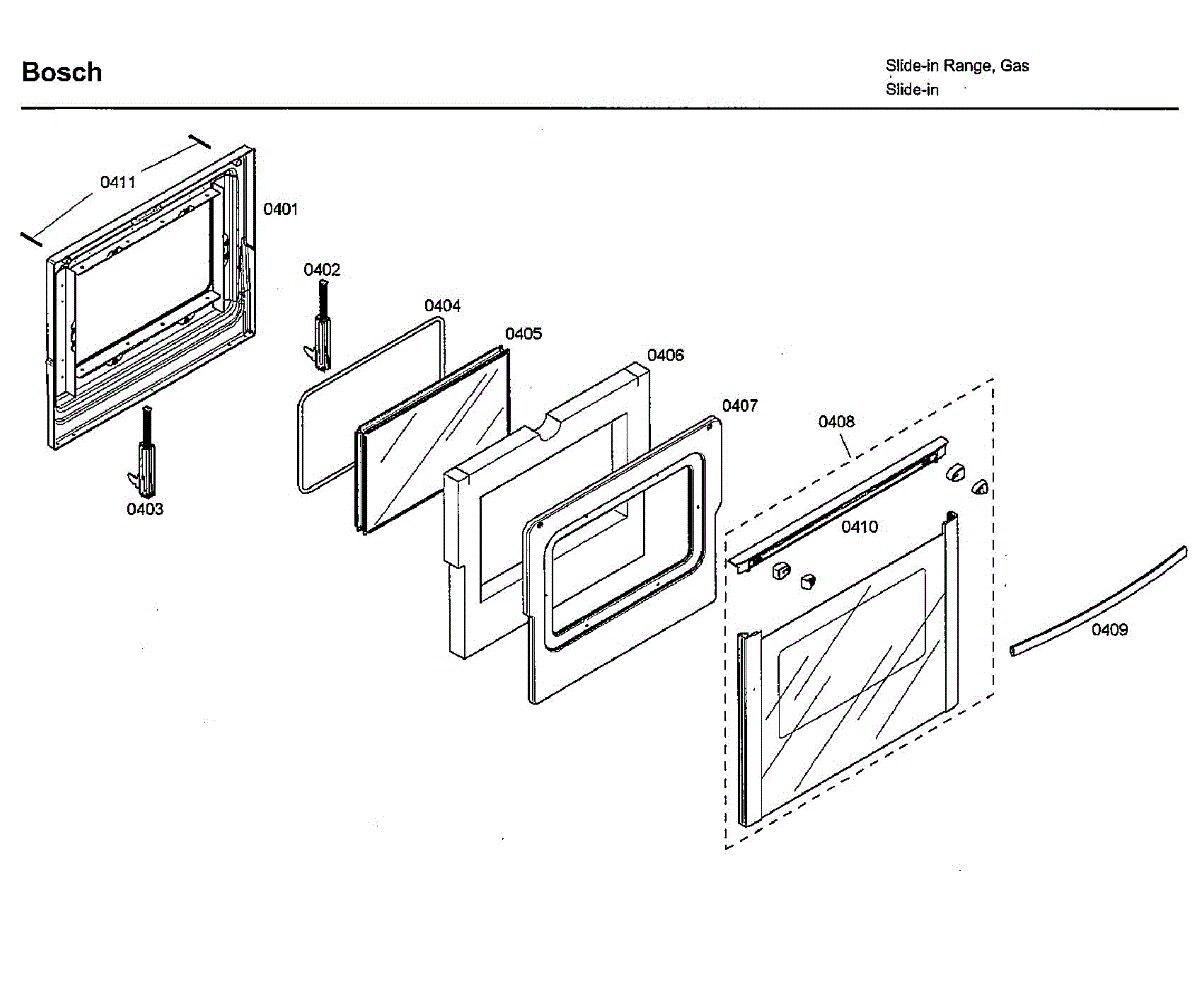 Bosch

Slide-in Range, Gas
Slide-in

0411
0401
0402
0404
0405
0406
0407
0408
0403
0410
0409