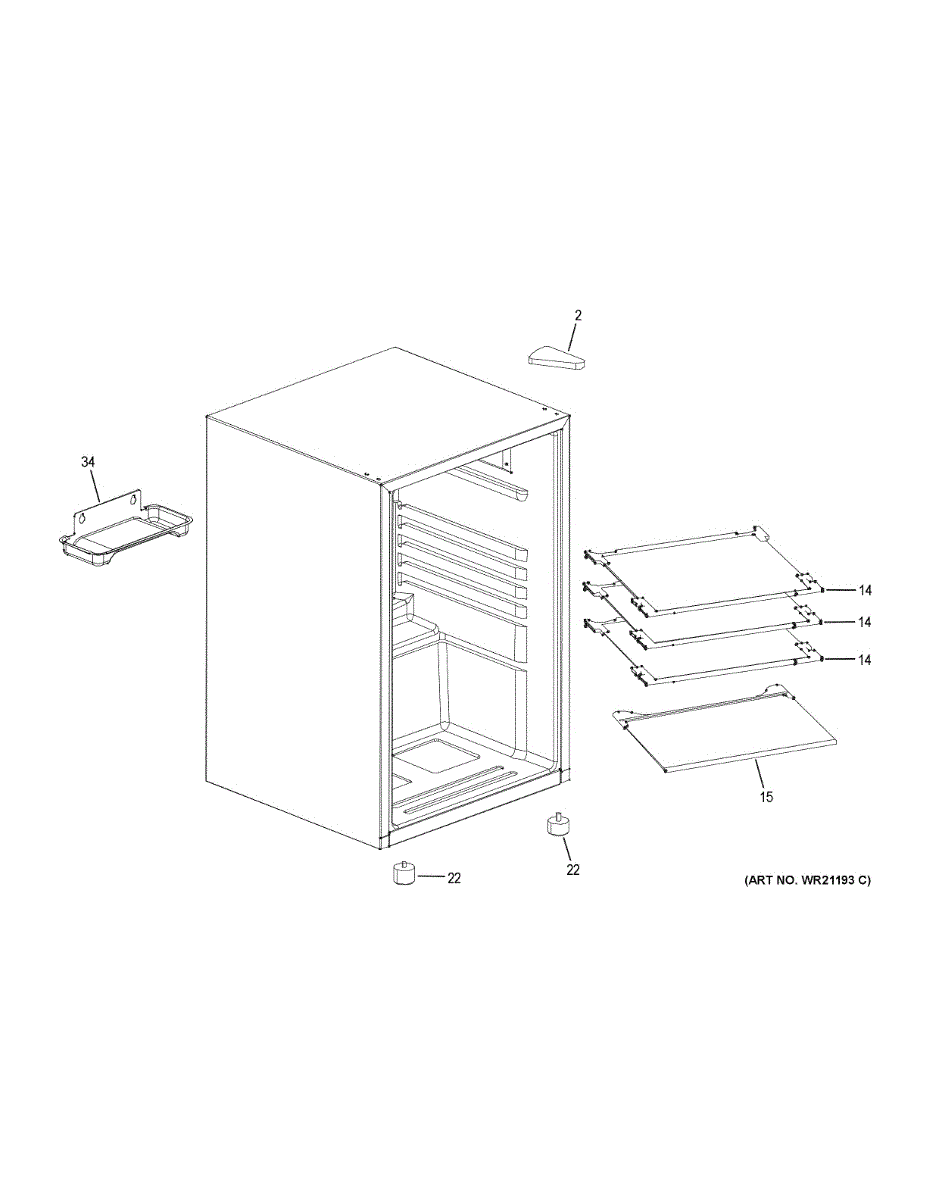 2

34

14

14

14

15

22

22

(ART NO. WR21193 C)