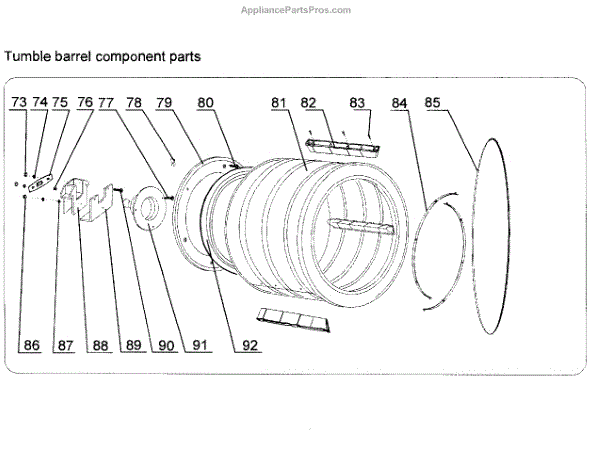 AppliancePartsPros.com

Tumble barrel component parts

73 74 75 76 77 78 79 80 81 82 83 84 85

86 87 88 89 90 91 92