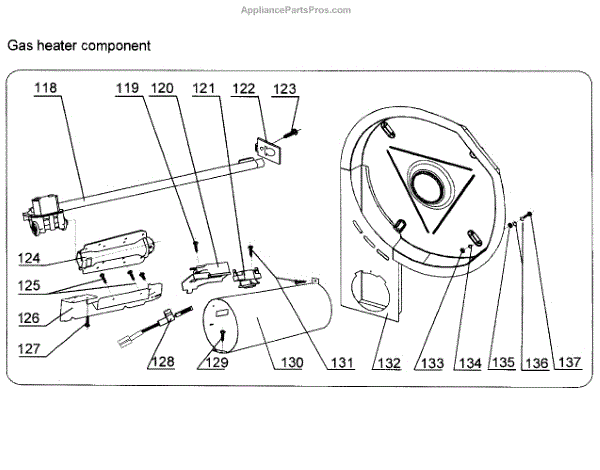 AppliancePartsPros.com

Gas heater component

118
119
120
121
122
123
124
125
126
127
128
129
130
131
132
133
134
135
136
137