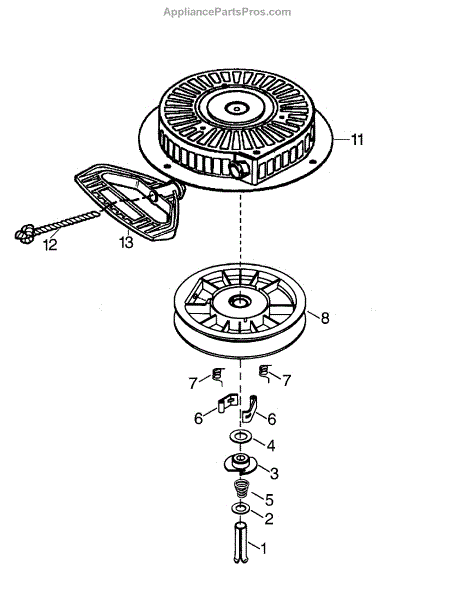 AppliancePartsPros.com

11

12

13

8

7

7

6

6

4

3

5

2

1