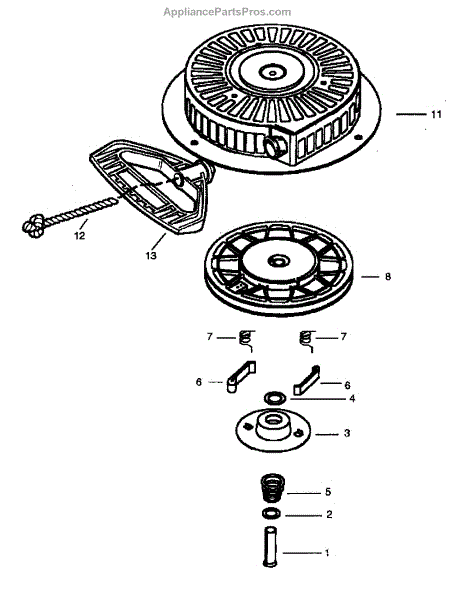 AppliancePartsPros.com

11

12

13

8

7

7

6

6

4

3

5

2

1