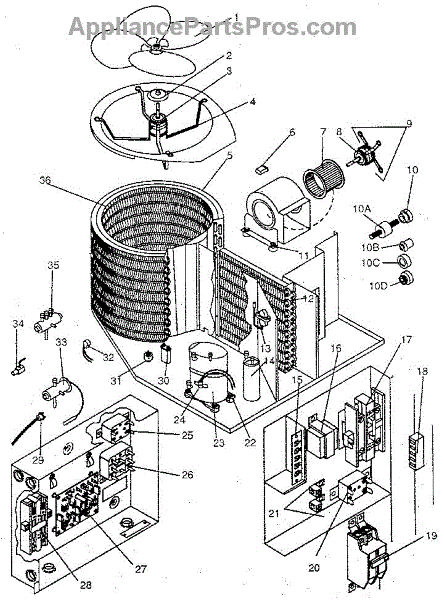 AppliancePartsPros.com

1
2
3
4
5
6
7
8
9
10
10A
10B
10C
10D
11
12
13
14
15
16
17
18
19
20
21
22
23
24
25
26
27
28
29
30
31
32
33
34
35
36