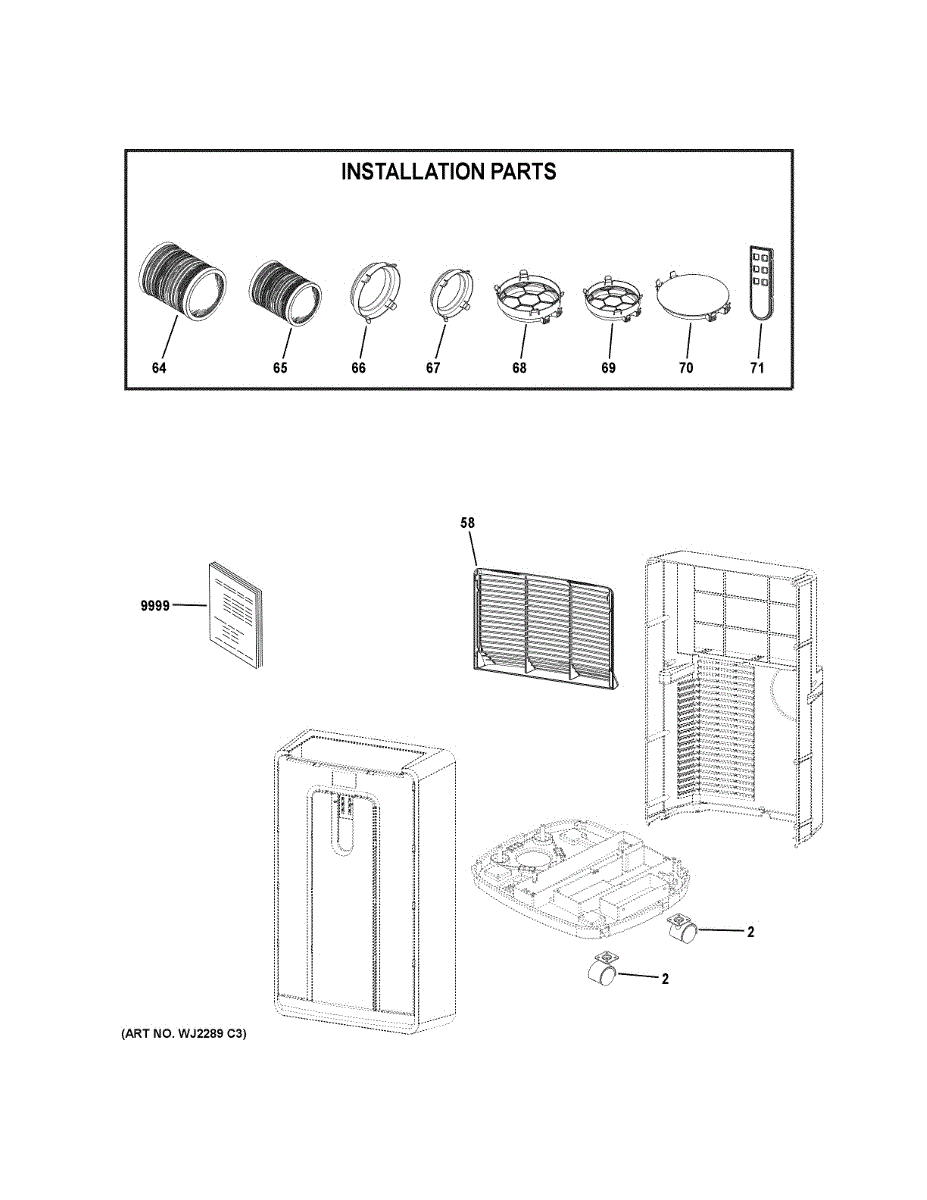 INSTALLATION PARTS

64

65

66

67

68

69

70

71

58

9999

2

2

(ART NO. WJ2289 C3)