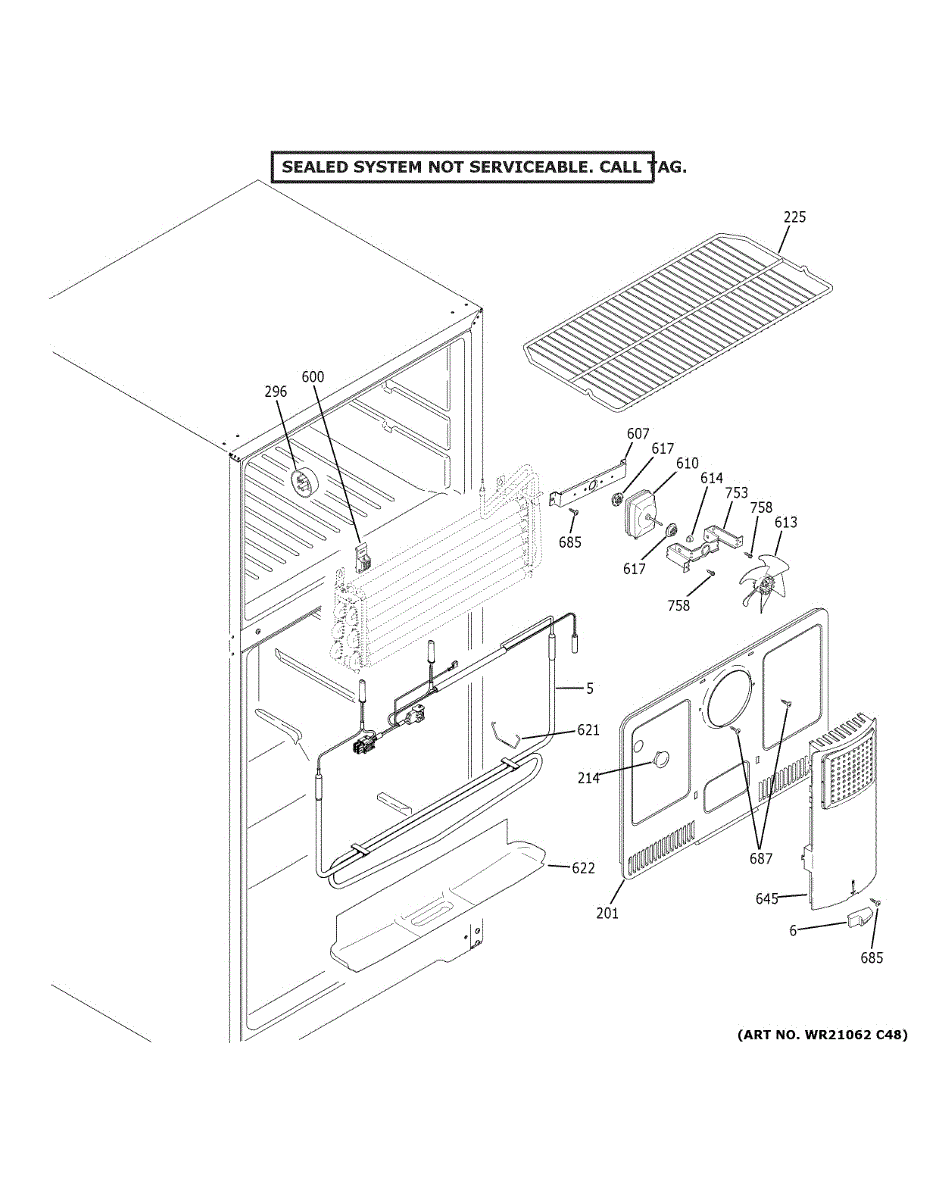 SEALED SYSTEM NOT SERVICEABLE. CALL TAG.

225

296

600

607

617

610

614

753

758

613

685

617

758

5

621

214

687

622

201

645

6

685

(ART NO. WR21062 C48)