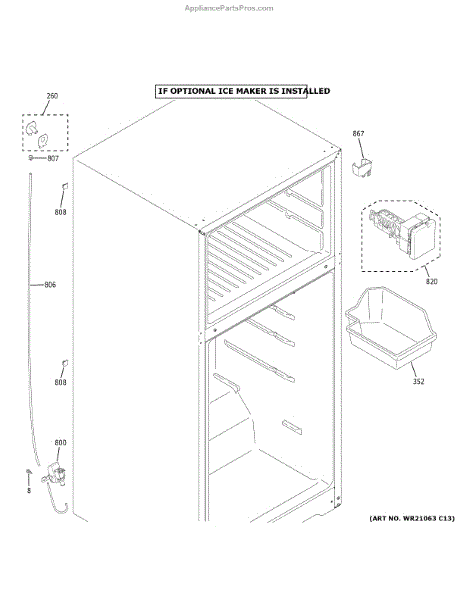 AppliancePartsPros.com

IF OPTIONAL ICE MAKER IS INSTALLED

260

9

807

808

806

808

800

8

867

820

352

(ART NO. WR21063 C13)