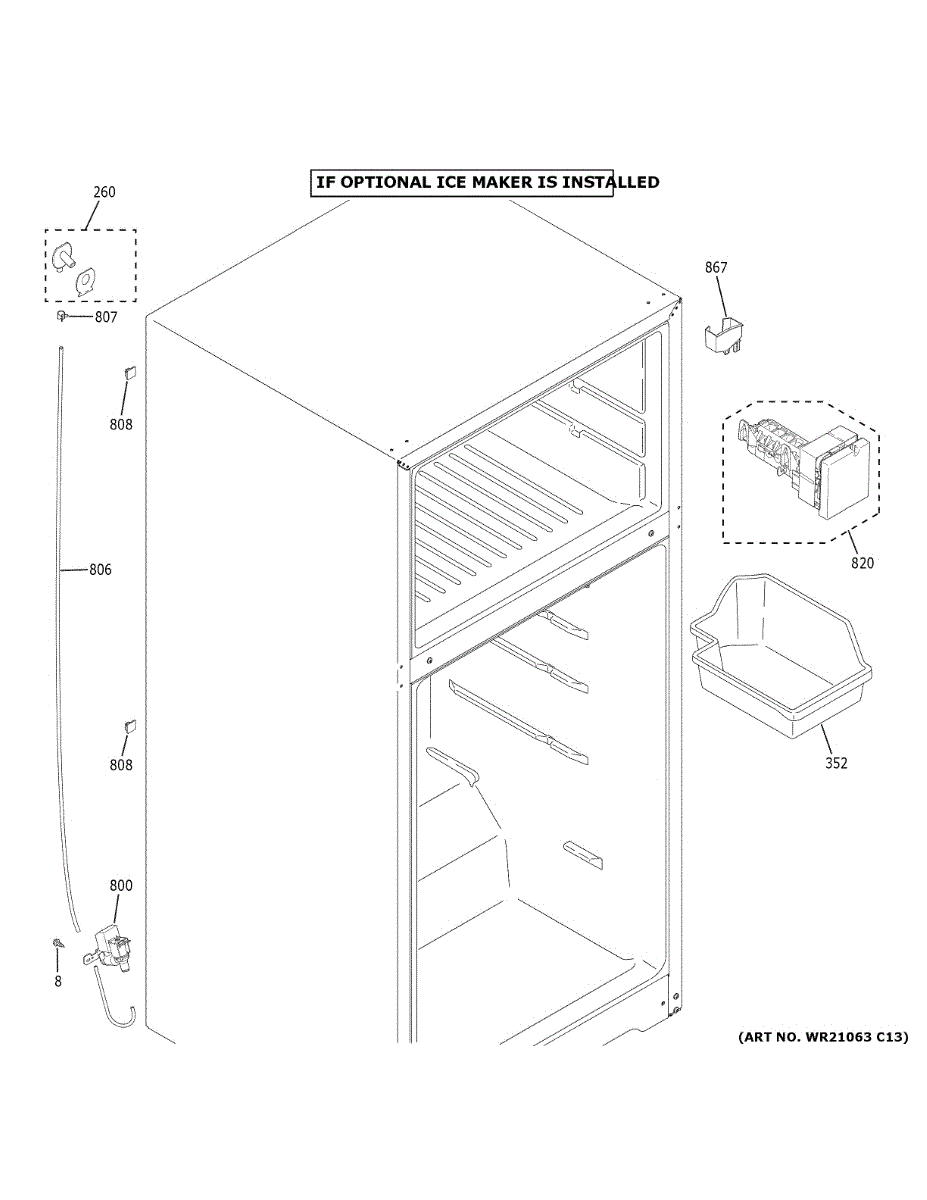 IF OPTIONAL ICE MAKER IS INSTALLED

260

807

808

806

808

800

8

867

820

352

(ART NO. WR21063 C13)