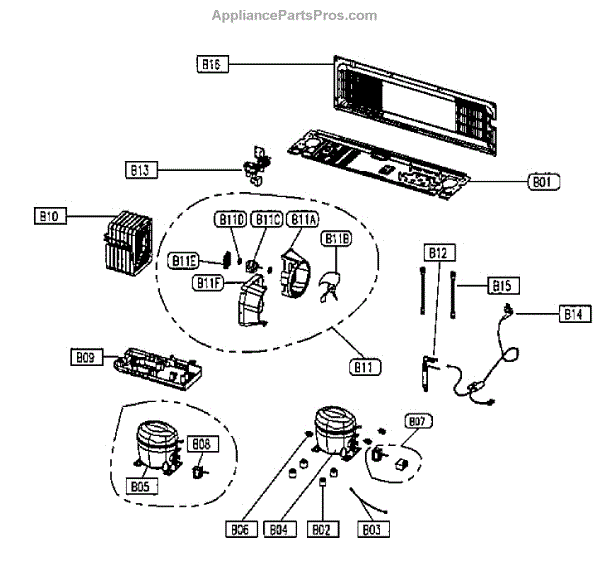 AppliancePartsPros.com

B16

B13

B01

B10

B11D

B11C

B11A

B11B

B11E

B11F

B12

B15

B14

B09

B11

B07

B08

B05

B06

B04

B02

B03