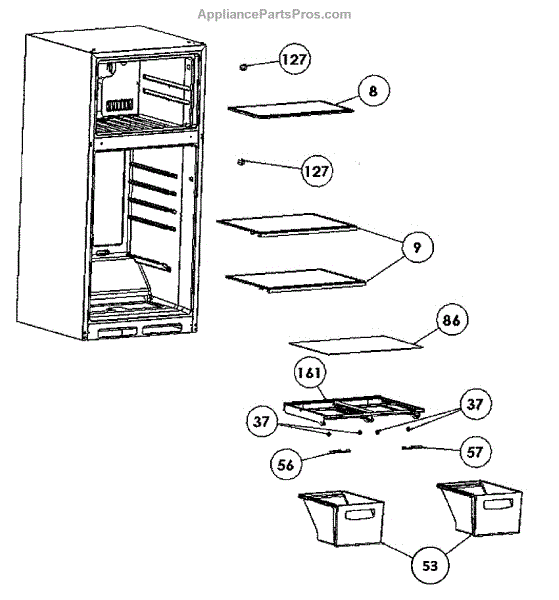 AppliancePartsPros.com

127

8

127

9

86

161

37

37

56

57

53