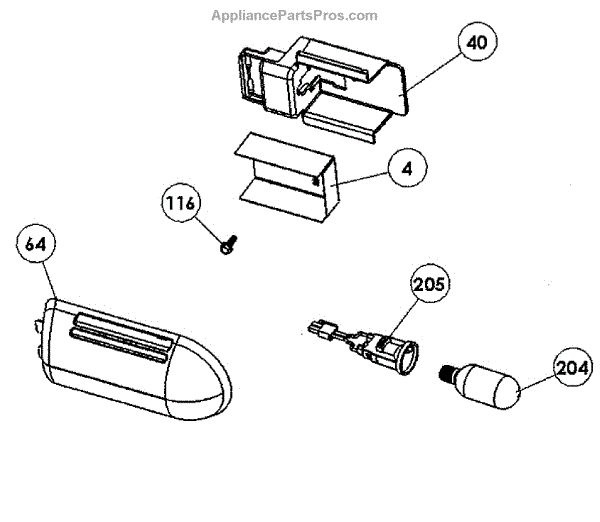 AppliancePartsPros.com

40

4

116

64

205

204