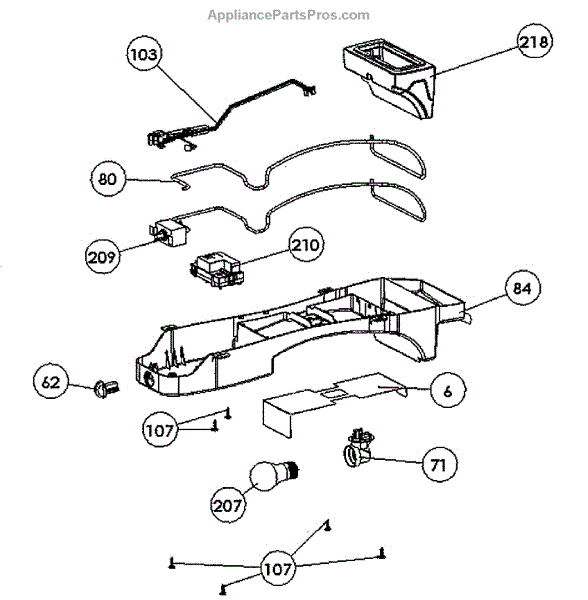 AppliancePartsPros.com

103

218

80

209

210

84

62

6

107

71

207

107