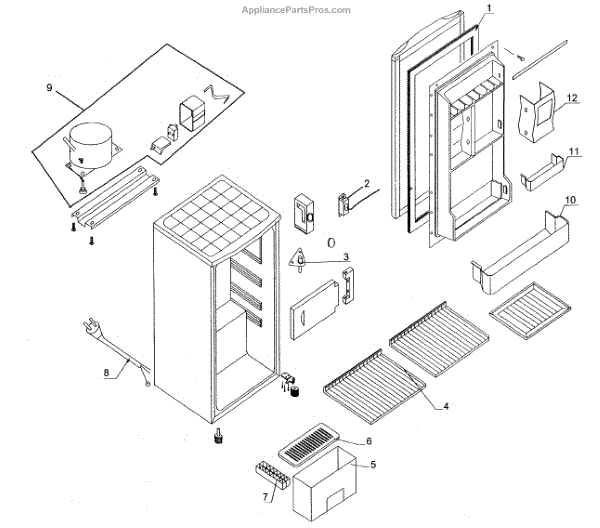 AppliancePartsPros.com

1
9
12
11
2
10
3
8
4
6
5
7