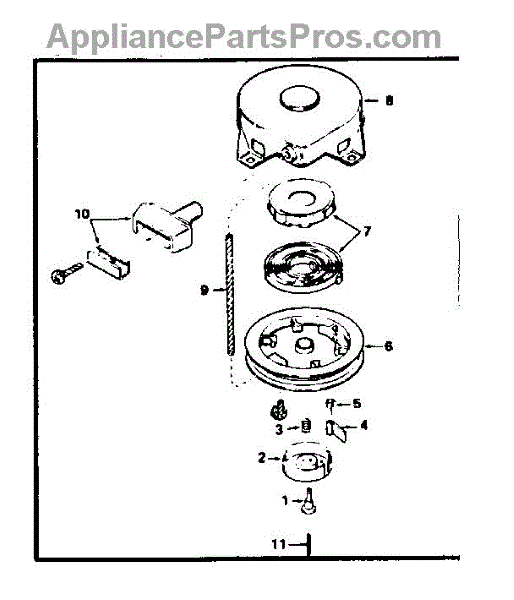 AppliancePartsPros.com

8

10

7

9

6

5

3

4

2

1

11