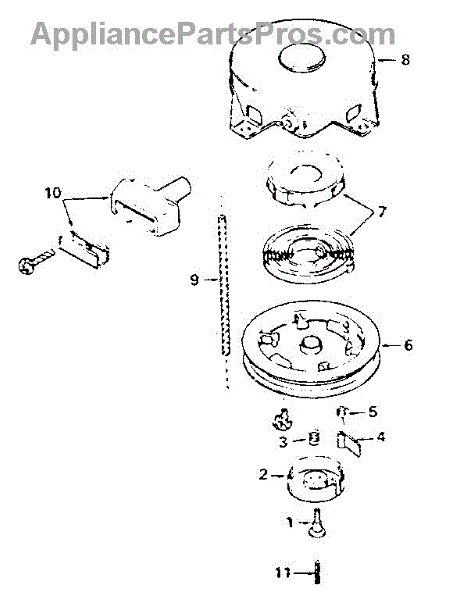 AppliancePartsPros.com

8

10

7

9

6

5

3

4

2

1

11