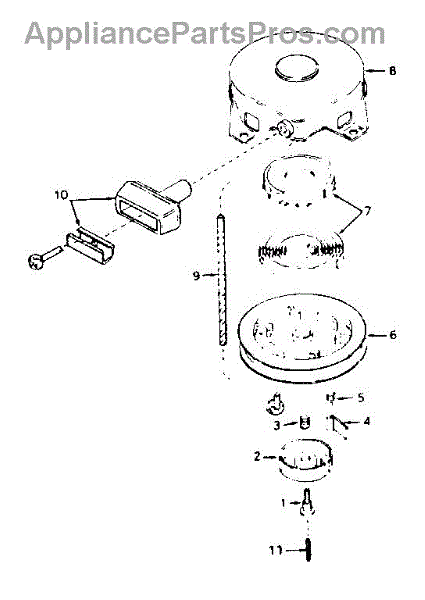 AppliancePartsPros.com

8

10

7

9

6

5

3

4

2

1

11