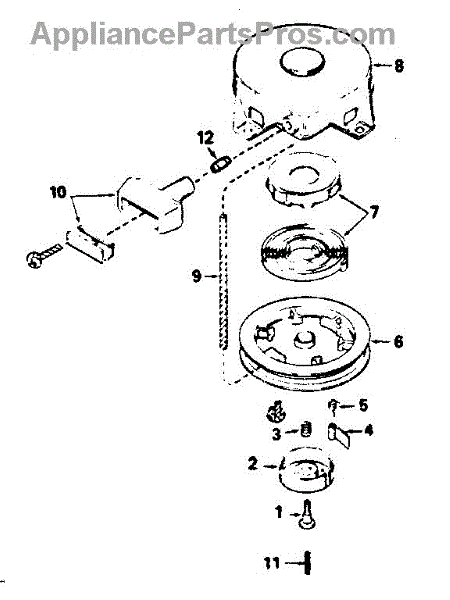 AppliancePartsPros.com

8
12
10
7
9
6
5
3
4
2
1
11