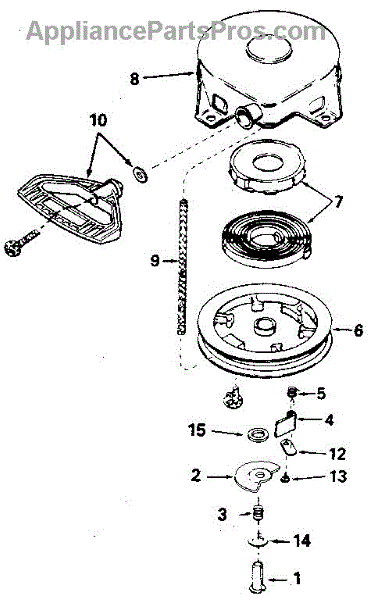 AppliancePartsPros.com

8

10

7

9

6

5

4

15

12

2

13

3

14

1