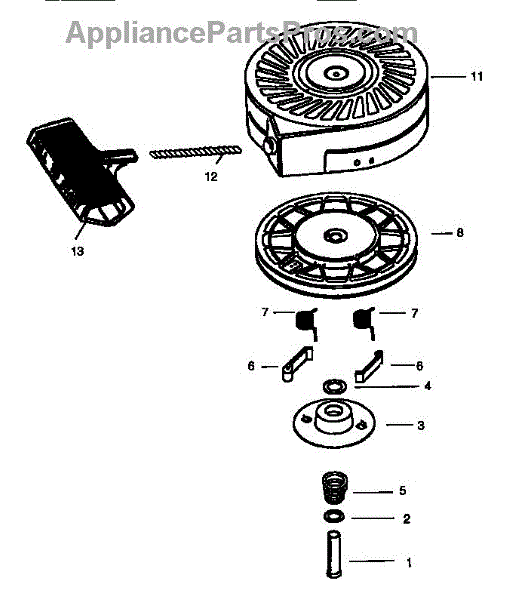 AppliancePartsPros.com

11

12

13

8

7

7

6

6

4

3

5

2

1