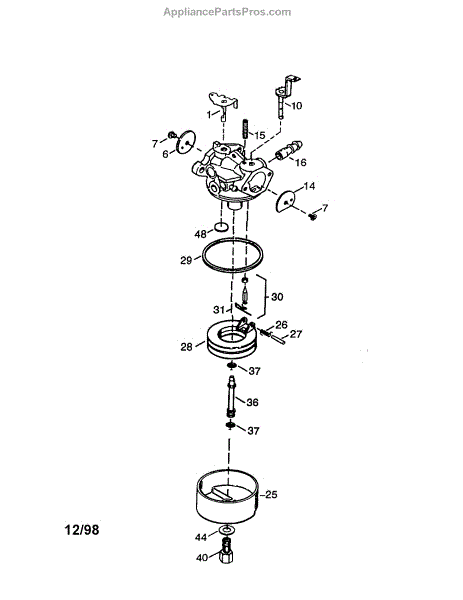 AppliancePartsPros.com

1
10
15
7
6
16
14
7
48
29
30
31
26
27
28
37
36
37
25
12/98
44
40