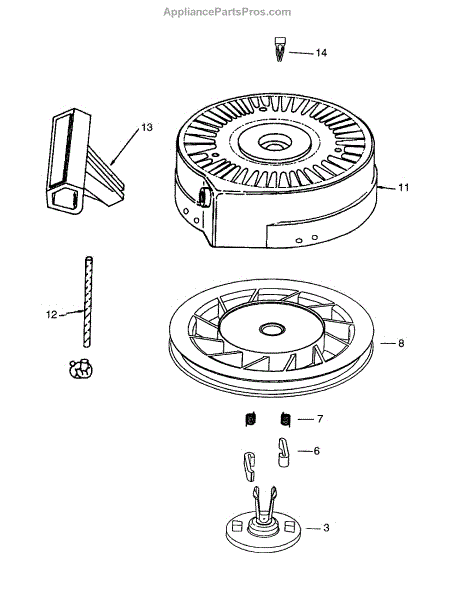 AppliancePartsPros.com

14

13

11

12

8

7

6

3