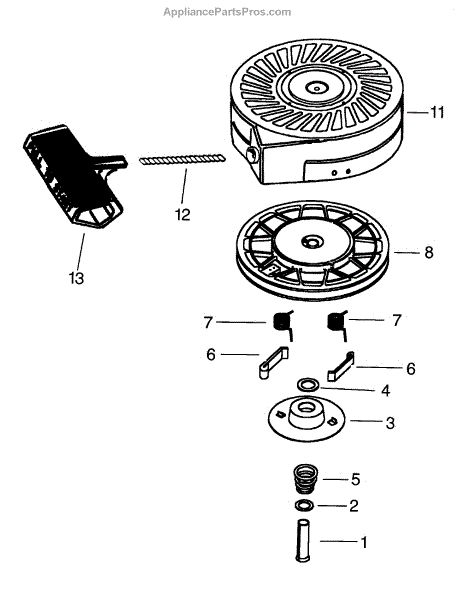 AppliancePartsPros.com

11

12

13

8

7

7

6

6

4

3

5

2

1