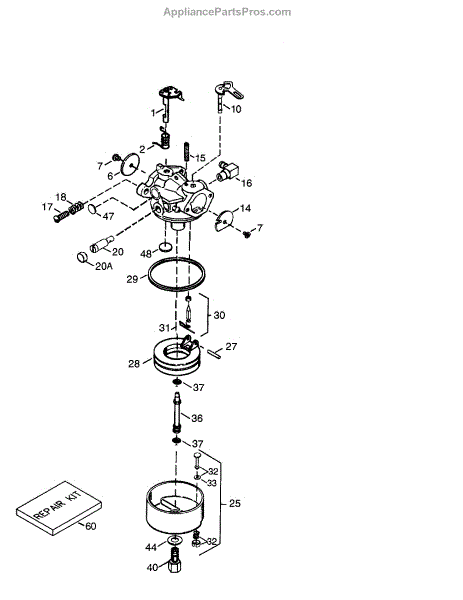 AppliancePartsPros.com

1
10
2
15
7
6
16
18
17
47
14
7
20
48
20A
29
30
31
27
28
37
36
37
32
33
25
REPAIR KIT
60
44
32
40