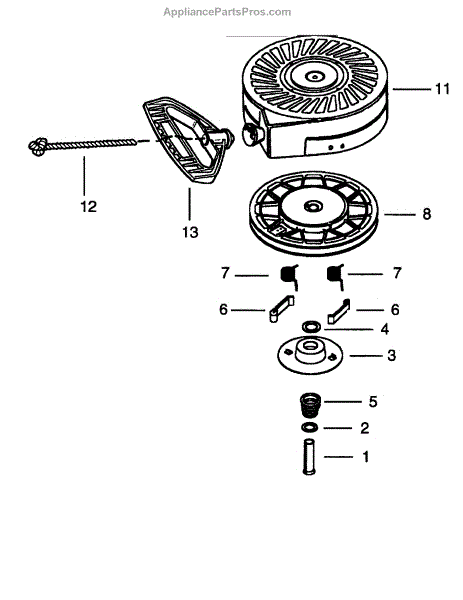 AppliancePartsPros.com

11

12

13

8

7

7

6

6

4

3

5

2

1