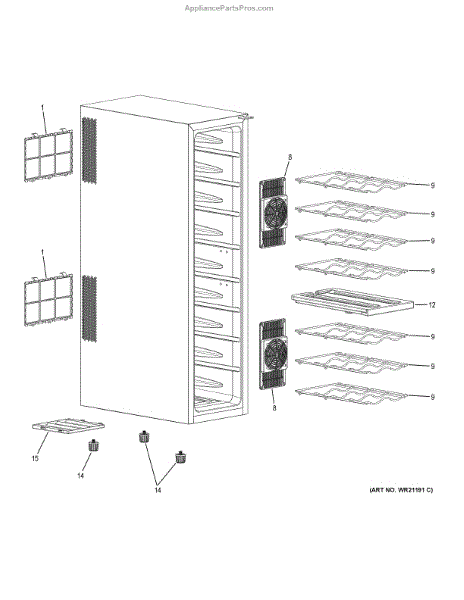 AppliancePartsPros.com

1

8

9

9

9

9

1

12

9

9

9

8

15

14

14

(ART NO. WR21191 C)