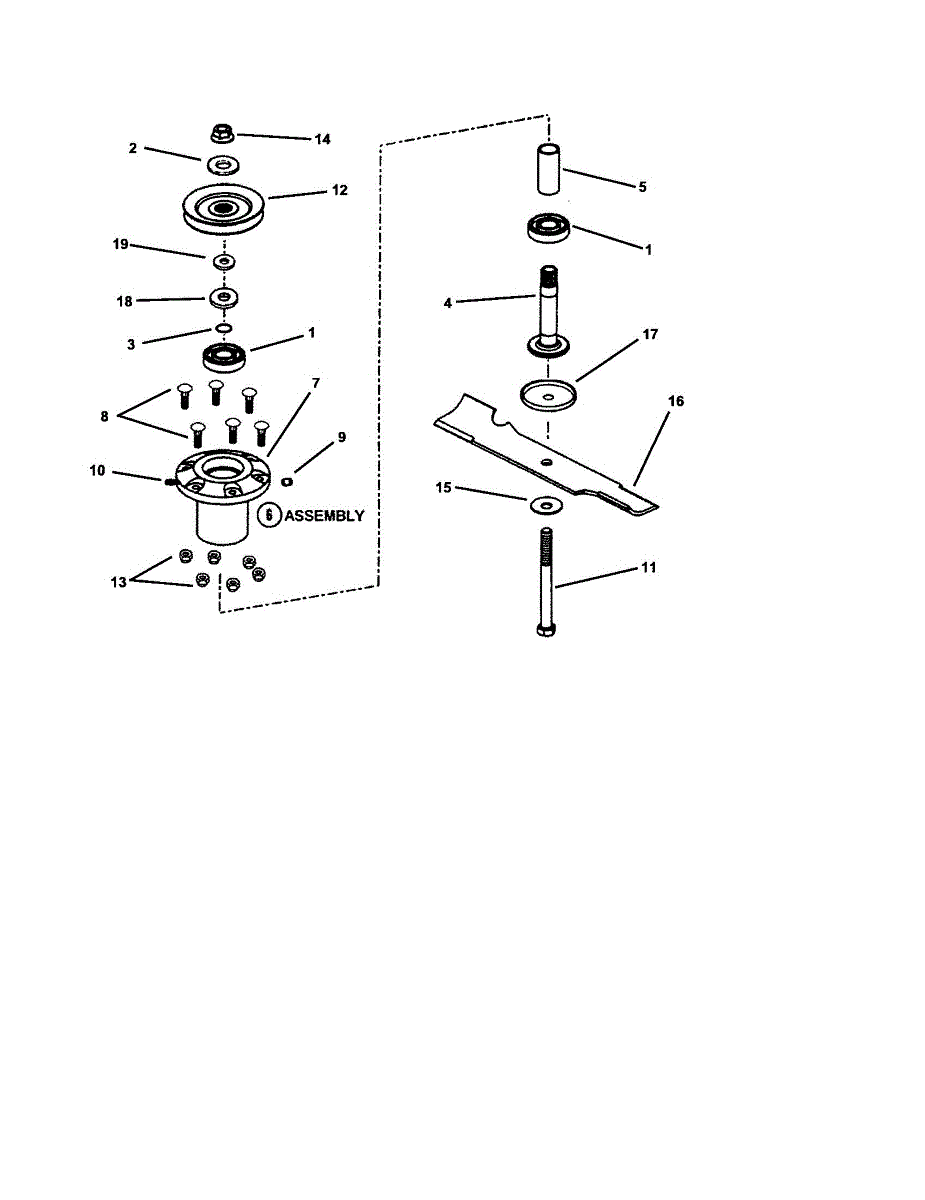 14
2
12
19
18
3
1
8
7
9
10
6 ASSEMBLY
13
5
1
4
17
16
15
11