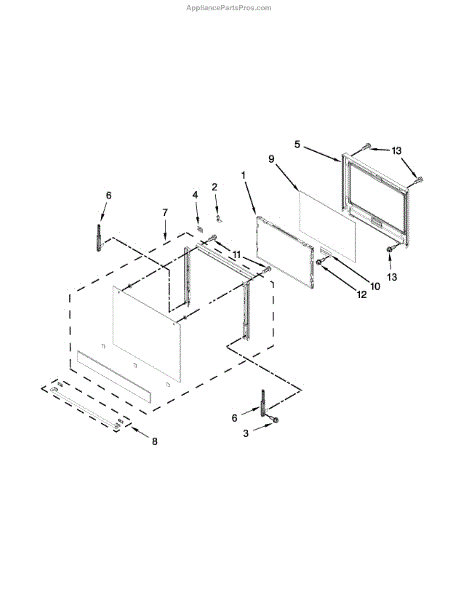 AppliancePartsPros.com

5
13
9
1
6
4
2
7
11
13
10
12
6
3
8