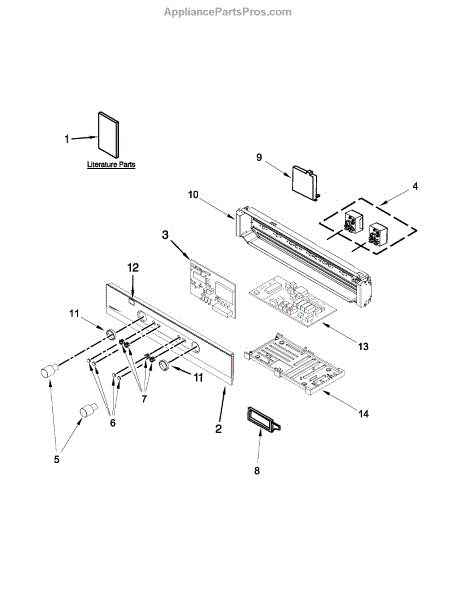 AppliancePartsPros.com

1

Literature Parts

9

4

10

3

12

11

13

11

7

6

2

14

5

8