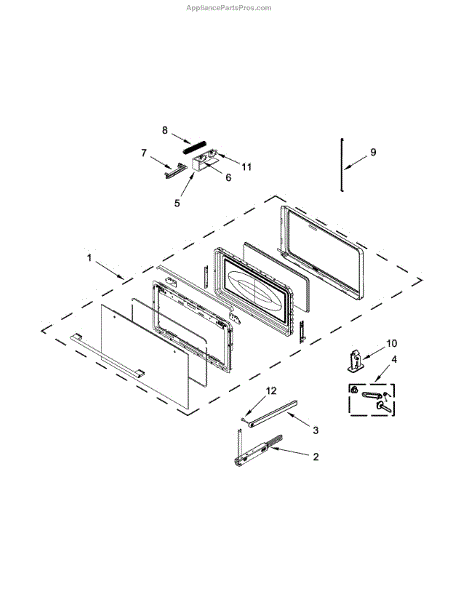 AppliancePartsPros.com

8
7
11
6
5
9
1
10
4
12
3
2