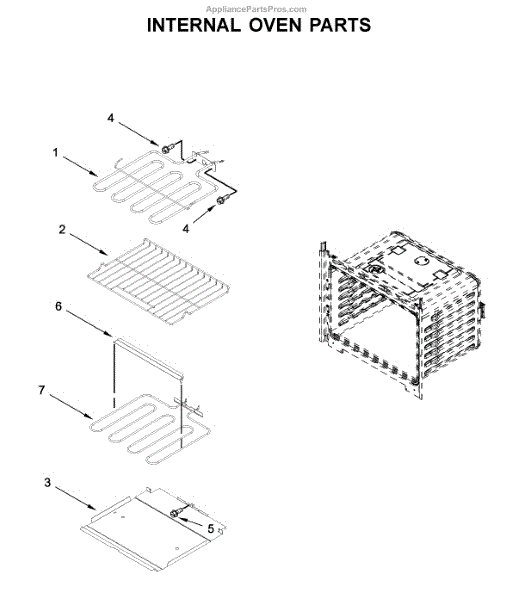 AppliancePartsPros.com

INTERNAL OVEN PARTS

4
1
4
2
6
7
3
5