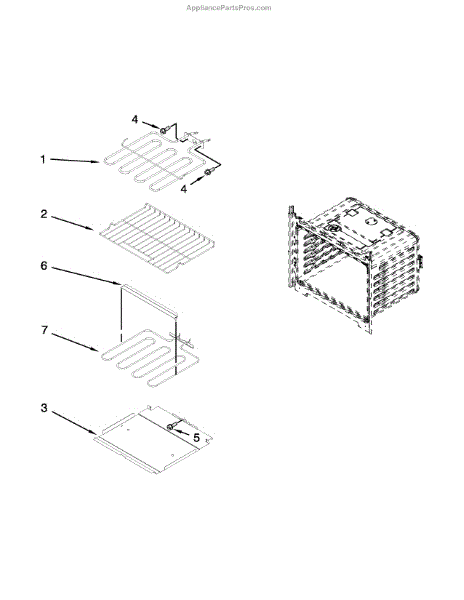 AppliancePartsPros.com

4
1
4
2
6
7
3
5