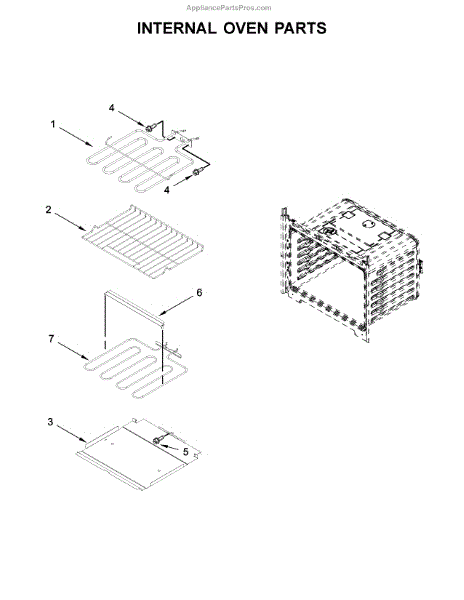 AppliancePartsPros.com

INTERNAL OVEN PARTS

4
1
4
2
6
7
3
5