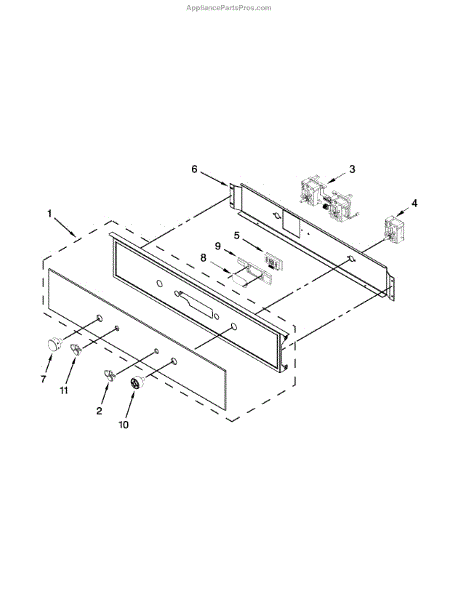 AppliancePartsPros.com

6
3
4
1
5
9
8
7
11
2
10