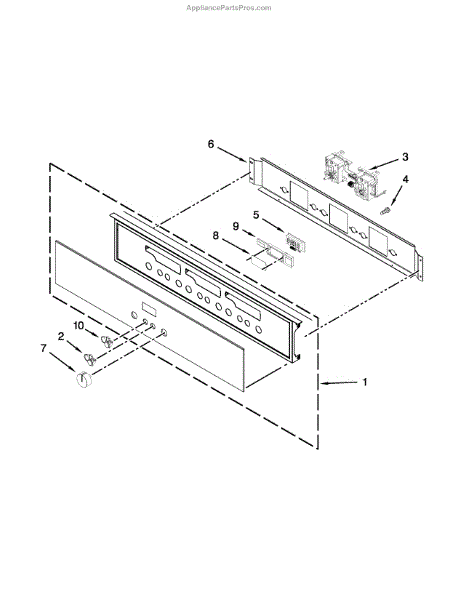 AppliancePartsPros.com

6
3
4
5
9
8
10
2
7
1