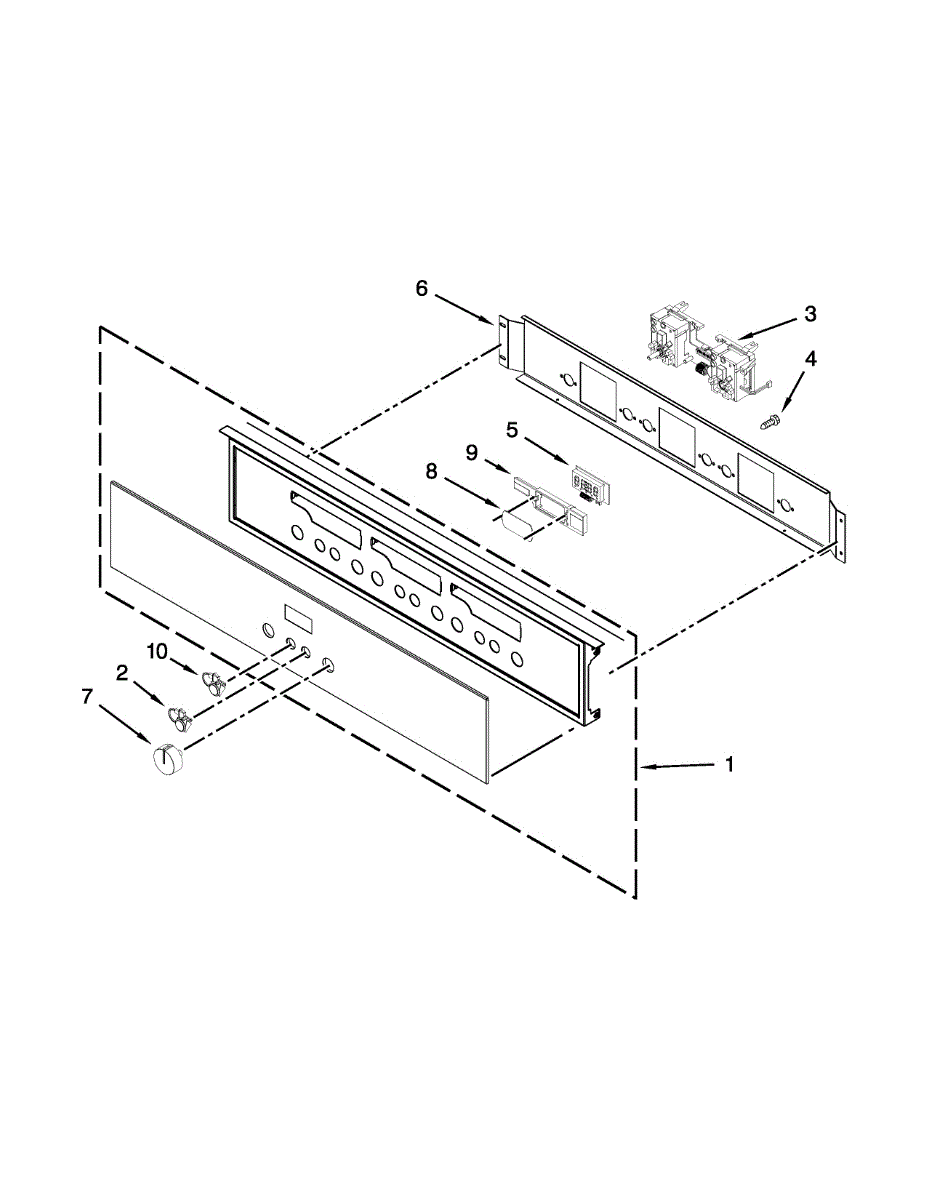 6
3
4
5
9
8
10
2
7
1