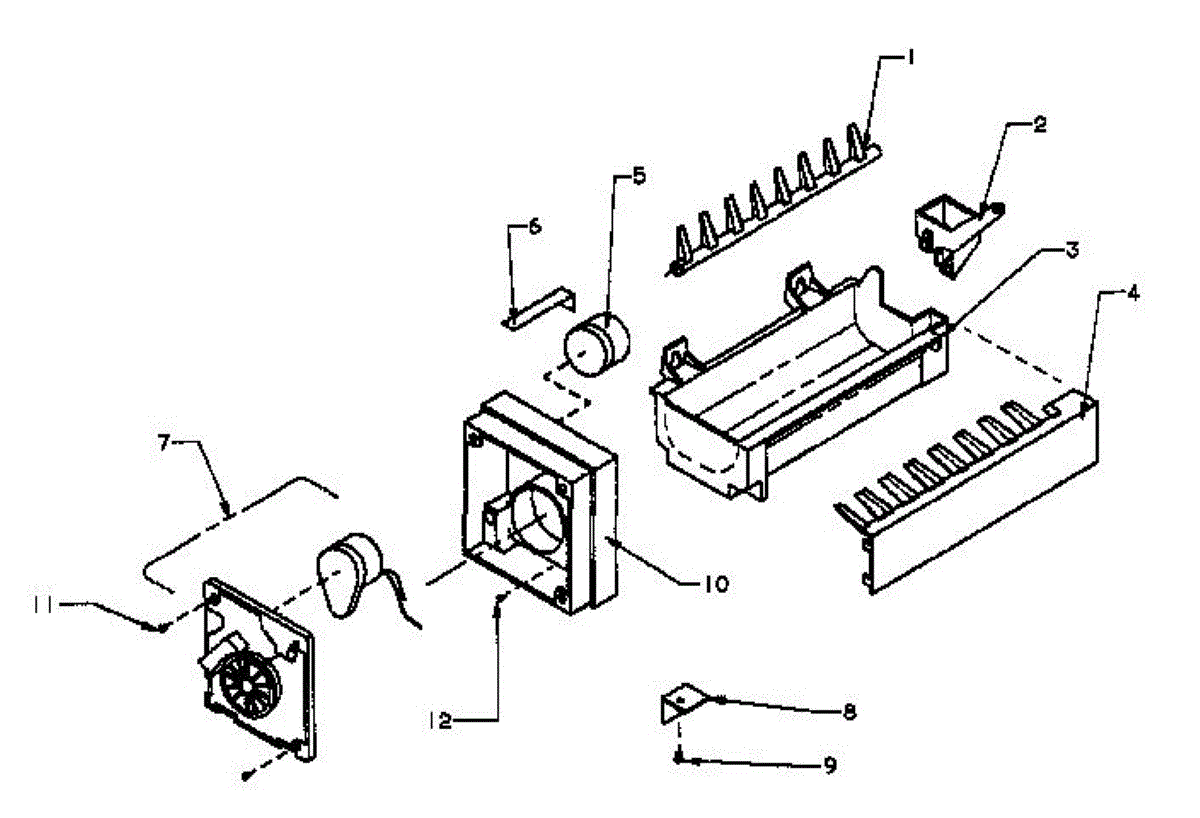 1
2
5
6
3
4
7
10
11
12
8
9