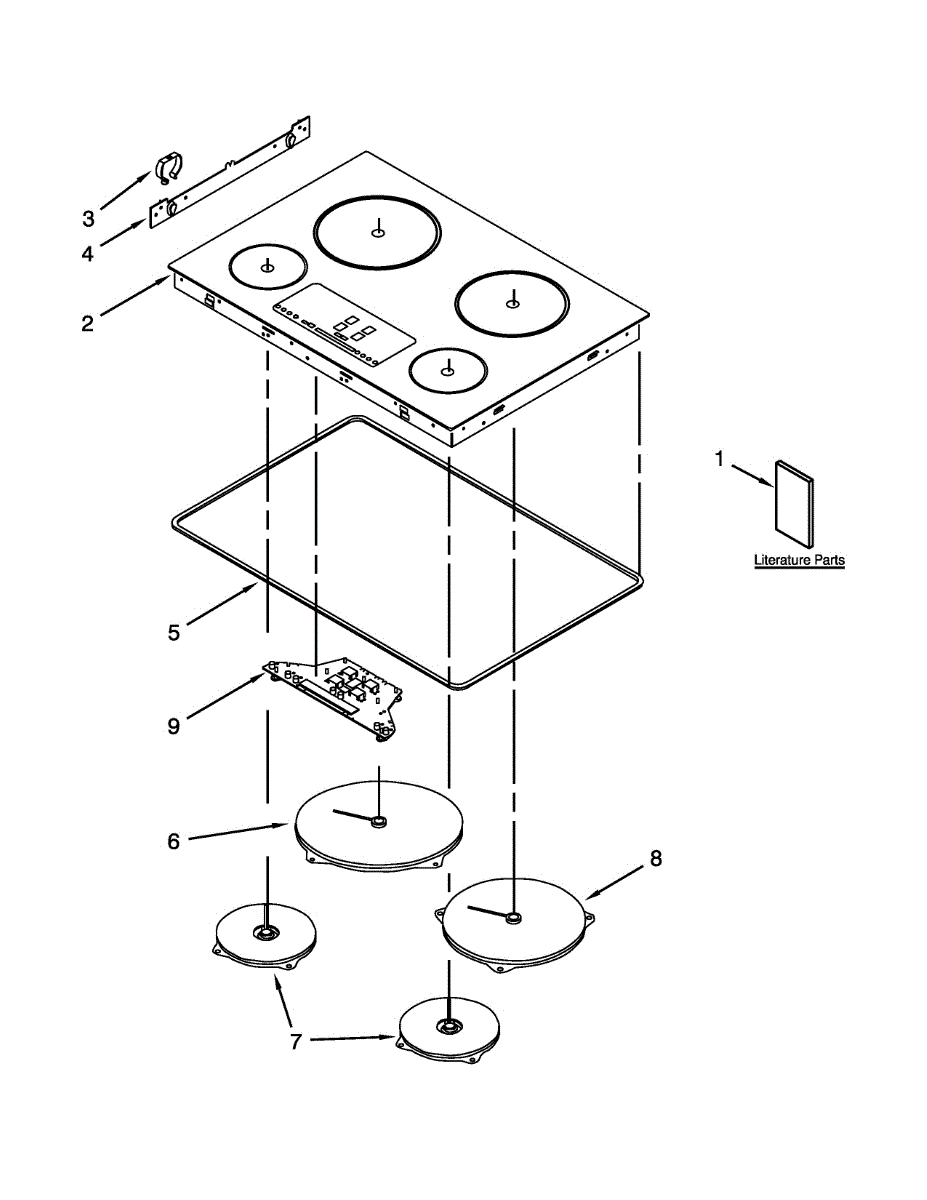 3

4

2

1

Literature Parts

5

9

6

8

7