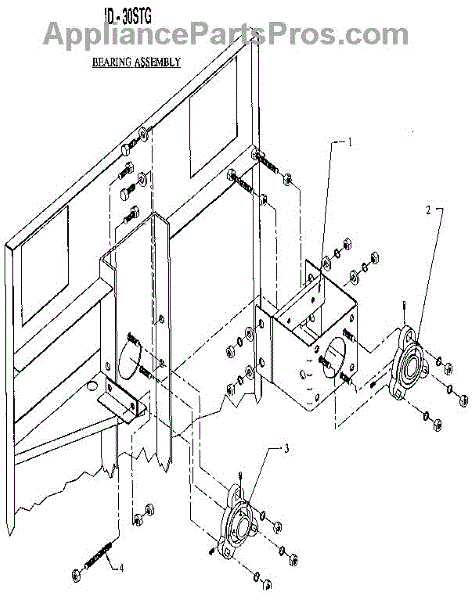 ID.- 30STG
AppliancePartsPros.com
BEARING ASSEMBLY
1
2
3
4