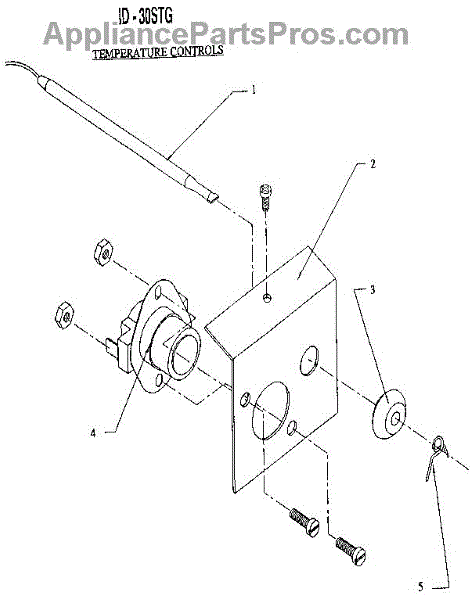 ID - 30STG
AppliancePartsPros.com
TEMPERATURE CONTROLS

1

2

3

4

5