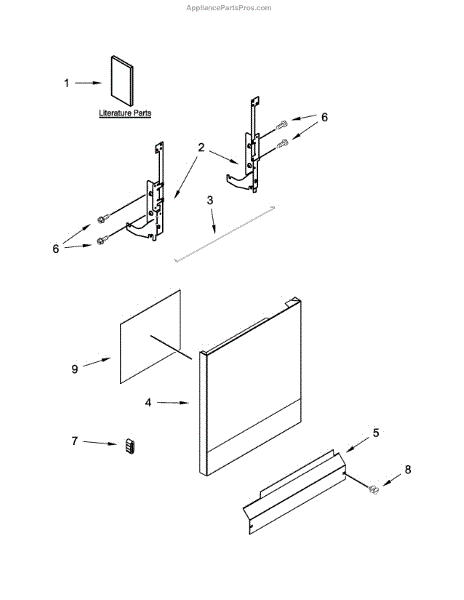 AppliancePartsPros.com

1

Literature Parts

6

2

3

6

9

4

7

5

8