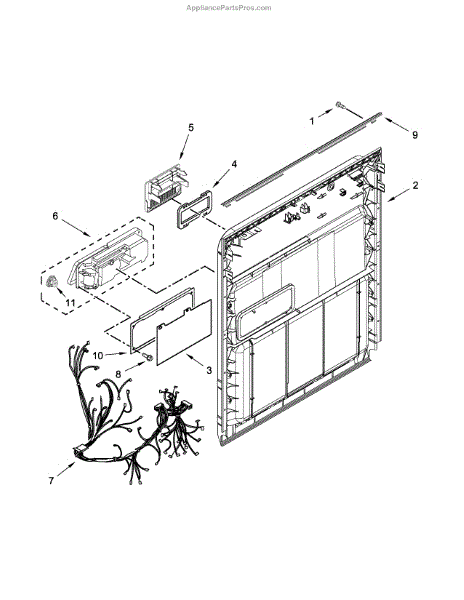 AppliancePartsPros.com

1
9
5
4
2
6
11
10
8
3
7