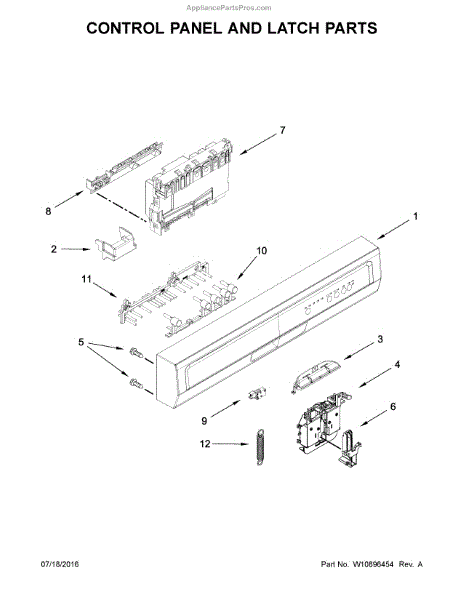 AppliancePartsPros.com

CONTROL PANEL AND LATCH PARTS

7

8

1

2

10

11

5

3

4

9

6

12

07/18/2016

Part No. W10896454 Rev. A