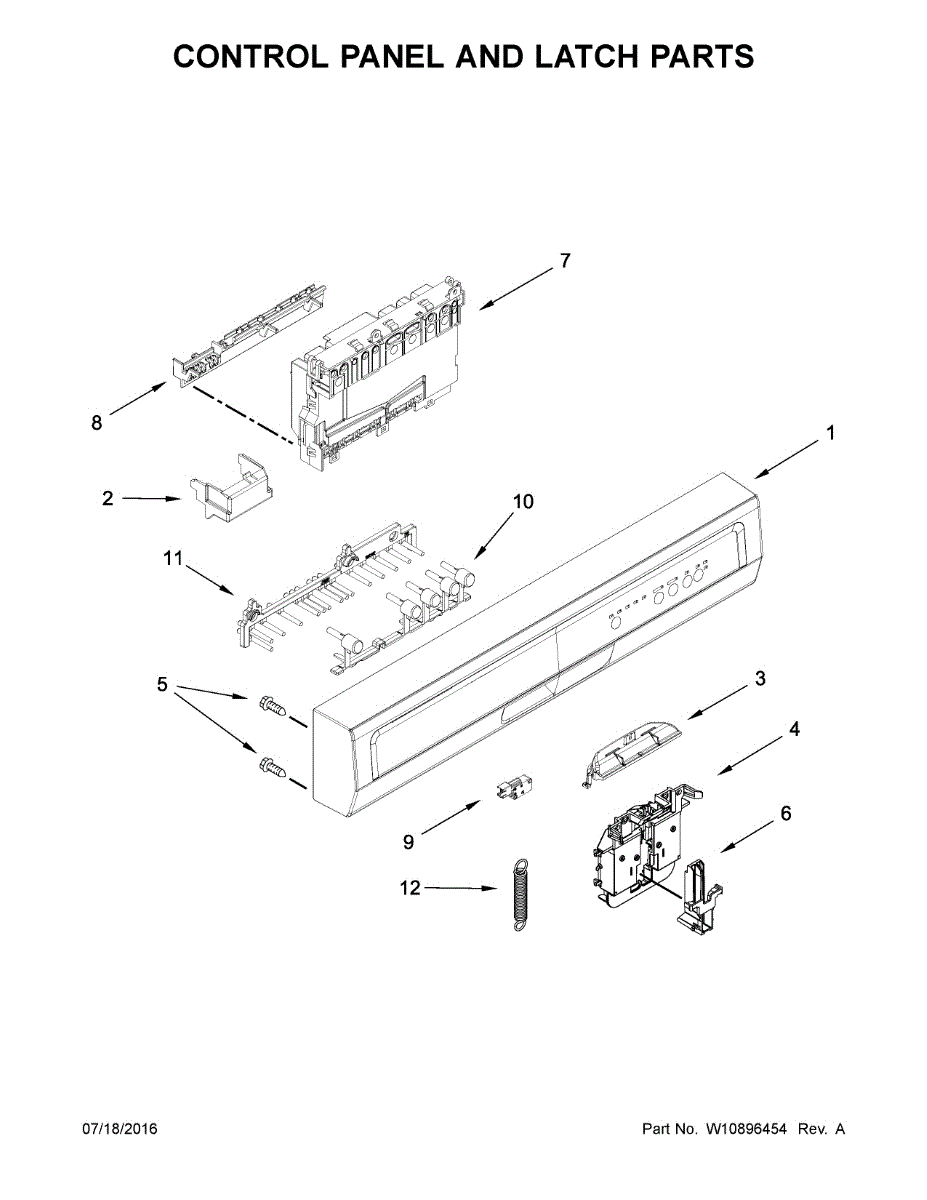 CONTROL PANEL AND LATCH PARTS

7

8

1

2

10

11

5

3

4

9

6

12

07/18/2016

Part No. W10896454 Rev. A