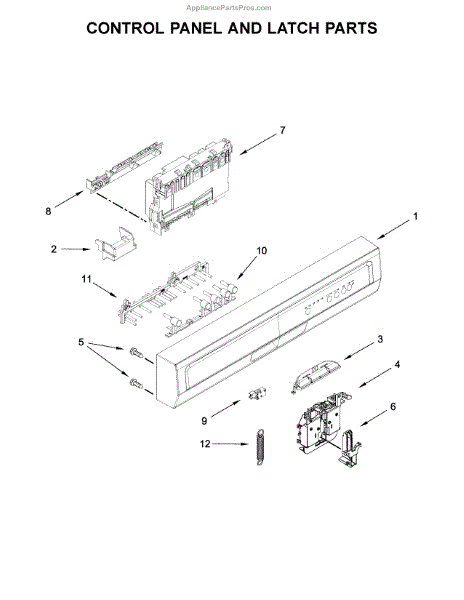 AppliancePartsPros.com

CONTROL PANEL AND LATCH PARTS

7
8
1
2
10
11
5
3
4
9
6
12