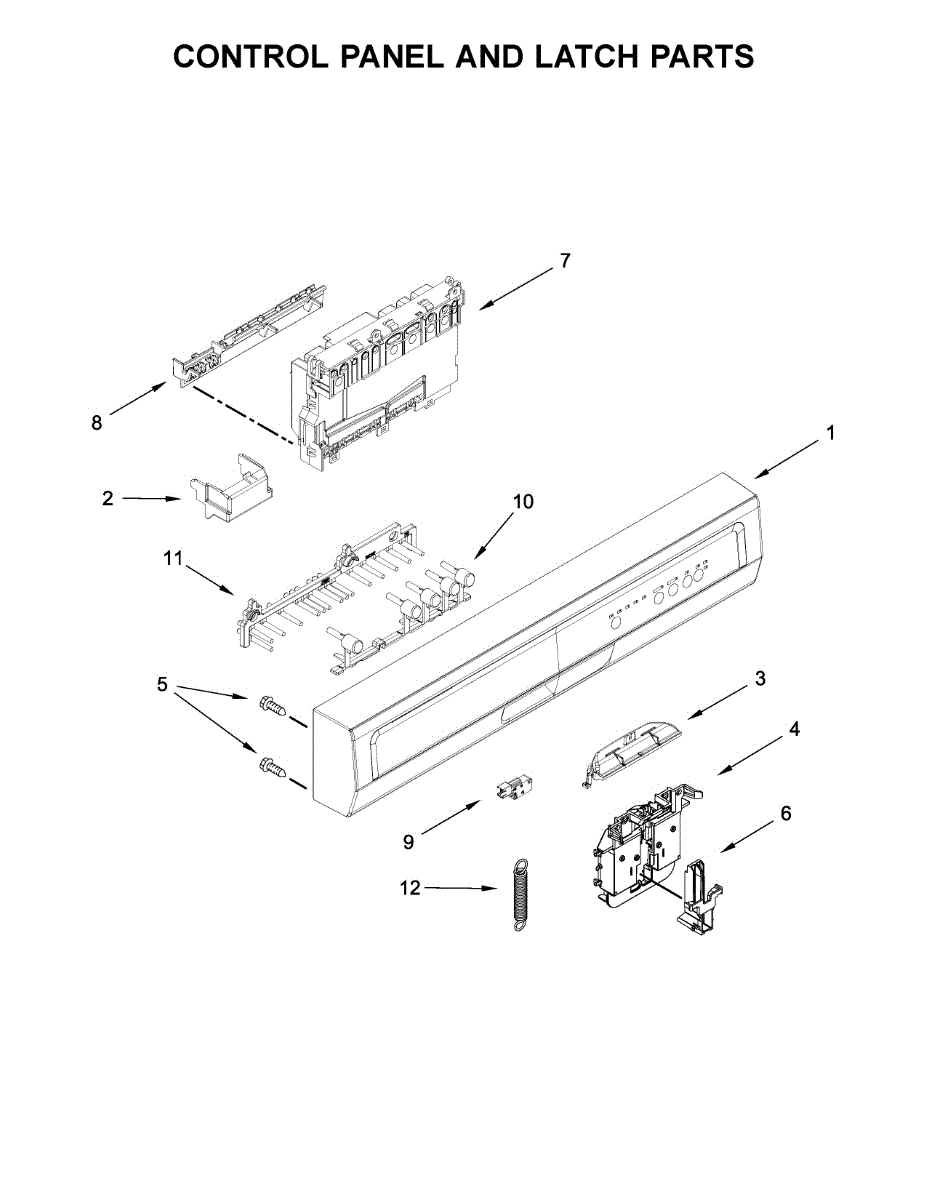 CONTROL PANEL AND LATCH PARTS

7

8

1

2

10

11

5

3

4

9

6

12