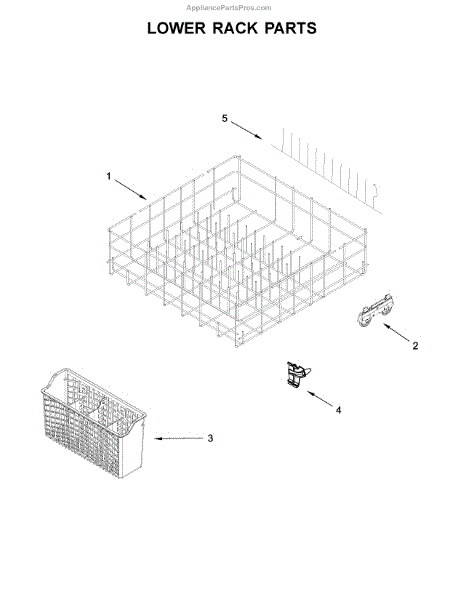 AppliancePartsPros.com

LOWER RACK PARTS

5

1

2

4

3